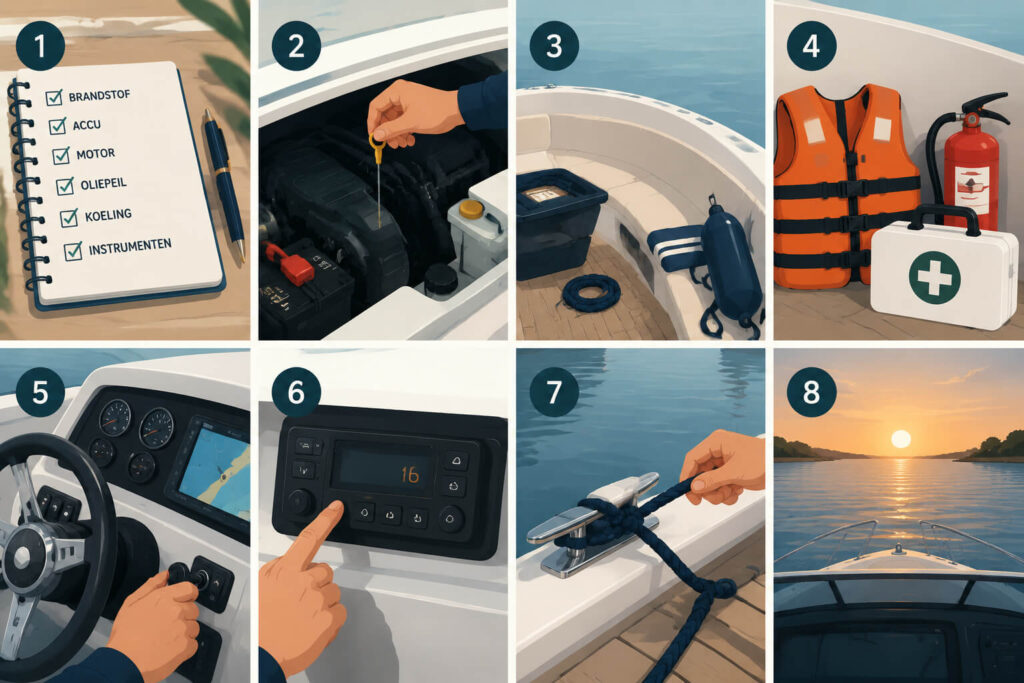 1

BRANDSTOF
ACCU
MOTOR
OLIEPEIL
KOELING
INSTRUMENTEN

2

3

4

5

6

16

7

8